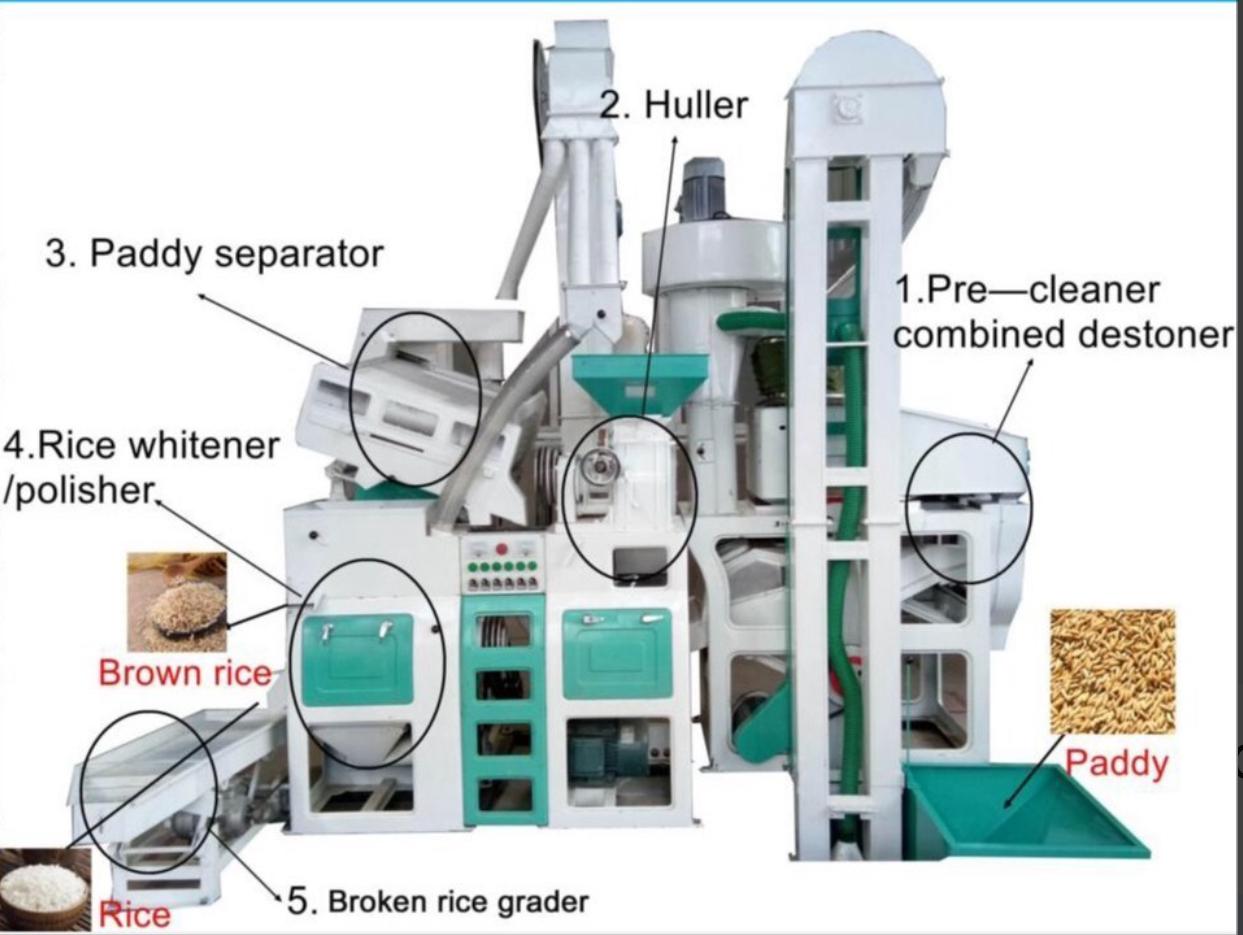 2. Huller

3. Paddy separator

1.Pre—cleaner combined destoner

4.Rice whitener /polisher

Brown rice

Paddy

Rice

5. Broken rice grader